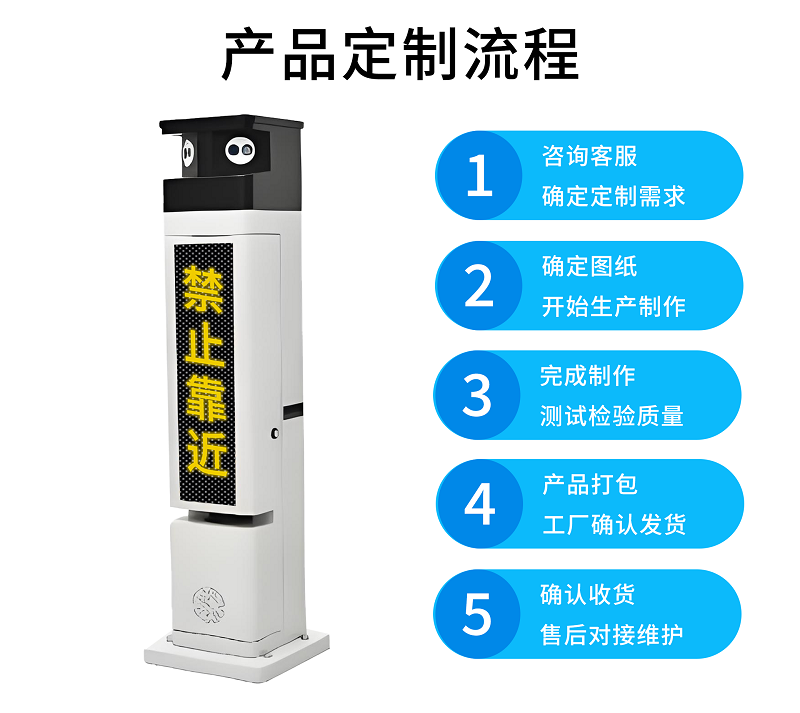 产品定制流程

禁止靠近

1
咨询客服
确定定制需求

2
确定图纸
开始生产制作

3
完成制作
测试检验质量

4
产品打包
工厂确认发货

5
确认收货
售后对接维护